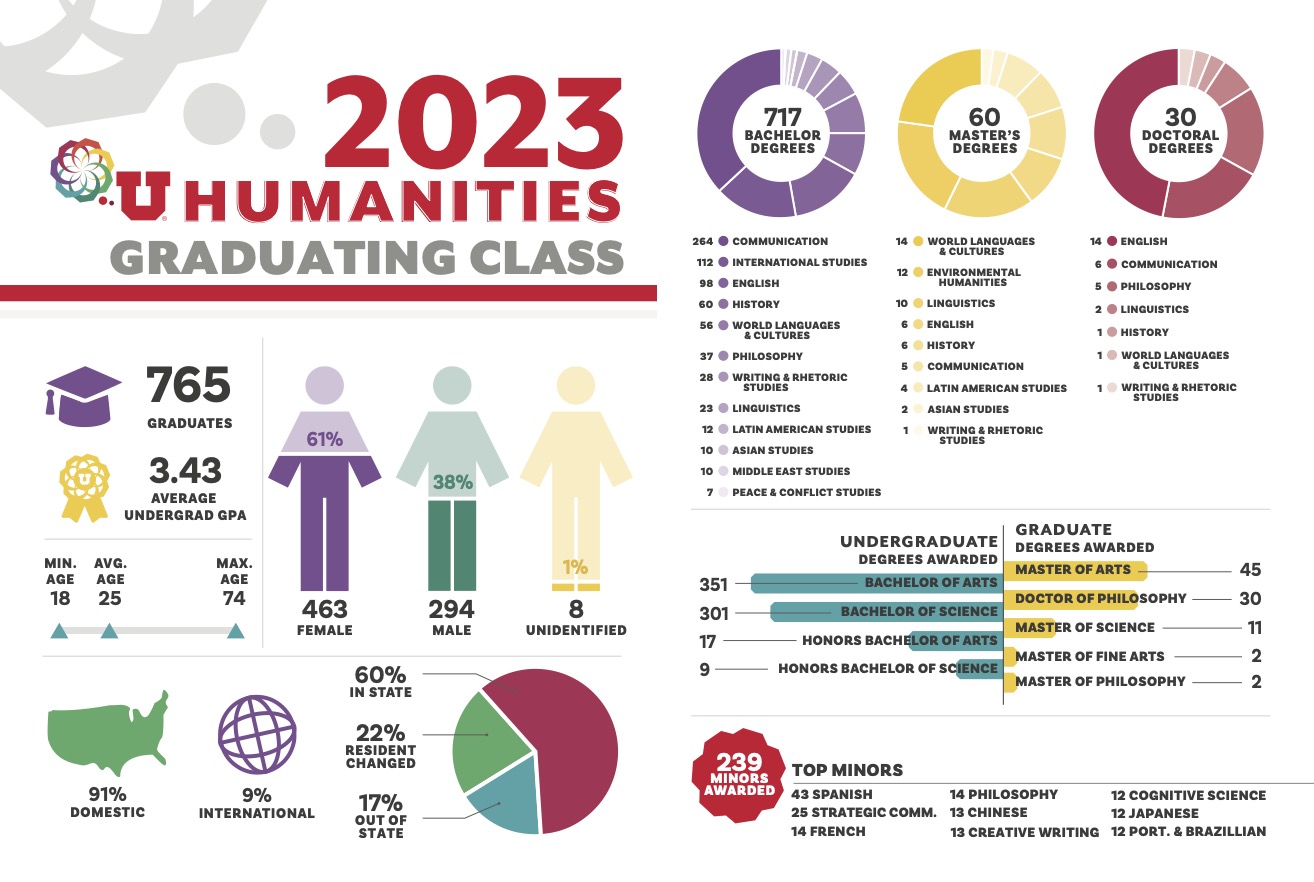 2023
U HUMANITIES
GRADUATING CLASS

765
GRADUATES

3.43
AVERAGE UNDERGRAD GPA

MIN. AGE 18
AVG. AGE 25
MAX. AGE 74

61%
463
FEMALE

38%
294
MALE

1%
8
UNIDENTIFIED

91%
DOMESTIC

9%
INTERNATIONAL

60%
IN STATE

22%
RESIDENT CHANGED

17%
OUT OF STATE

717
BACHELOR DEGREES

264 COMMUNICATION
112 INTERNATIONAL STUDIES
98 ENGLISH
60 HISTORY
56 WORLD LANGUAGES & CULTURES
37 PHILOSOPHY
28 WRITING & RHETORIC STUDIES
23 LINGUISTICS
12 LATIN AMERICAN STUDIES
10 ASIAN STUDIES
10 MIDDLE EAST STUDIES
7 PEACE & CONFLICT STUDIES

60
MASTER'S DEGREES

14 WORLD LANGUAGES & CULTURES
12 ENVIRONMENTAL HUMANITIES
10 LINGUISTICS
6 ENGLISH
6 HISTORY
5 COMMUNICATION
4 LATIN AMERICAN STUDIES
2 ASIAN STUDIES
1 WRITING & RHETORIC STUDIES

30
DOCTORAL DEGREES

14 ENGLISH
6 COMMUNICATION
5 PHILOSOPHY
2 LINGUISTICS
1 HISTORY
1 WORLD LANGUAGES & CULTURES
1 WRITING & RHETORIC STUDIES

UNDERGRADUATE DEGREES AWARDED
351 BACHELOR OF ARTS
301 BACHELOR OF SCIENCE
17 HONORS BACHELOR OF ARTS
9 HONORS BACHELOR OF SCIENCE

GRADUATE DEGREES AWARDED
MASTER OF ARTS 45
DOCTOR OF PHILOSOPHY 30
MASTER OF SCIENCE 11
MASTER OF FINE ARTS 2
MASTER OF PHILOSOPHY 2

239 MINORS AWARDED
TOP MINORS
43 SPANISH
25 STRATEGIC COMM.
14 FRENCH
14 PHILOSOPHY
13 CHINESE
13 CREATIVE WRITING
12 COGNITIVE SCIENCE
12 JAPANESE
12 PORT. & BRAZILLIAN